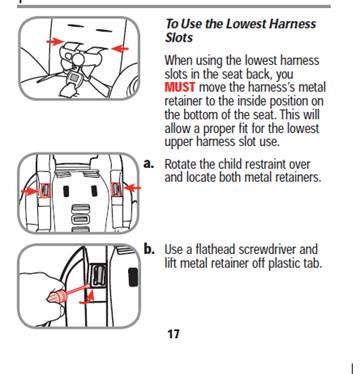 To Use the Lowest Harness Slots

When using the lowest harness slots in the seat back, you MUST move the harness's metal retainer to the inside position on the bottom of the seat. This will allow a proper fit for the lowest upper harness slot use.

a. Rotate the child restraint over and locate both metal retainers.

b. Use a flathead screwdriver and lift metal retainer off plastic tab.

17